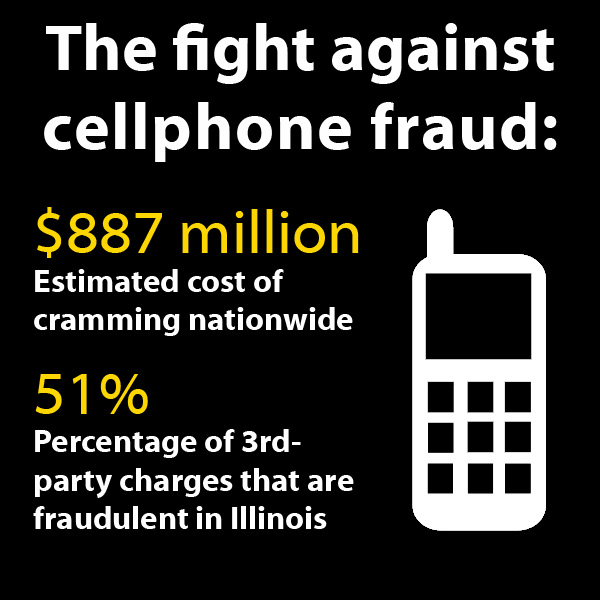 The fight against cellphone fraud:

\$887 million
Estimated cost of cramming nationwide

51%
Percentage of 3rd-party charges that are fraudulent in Illinois